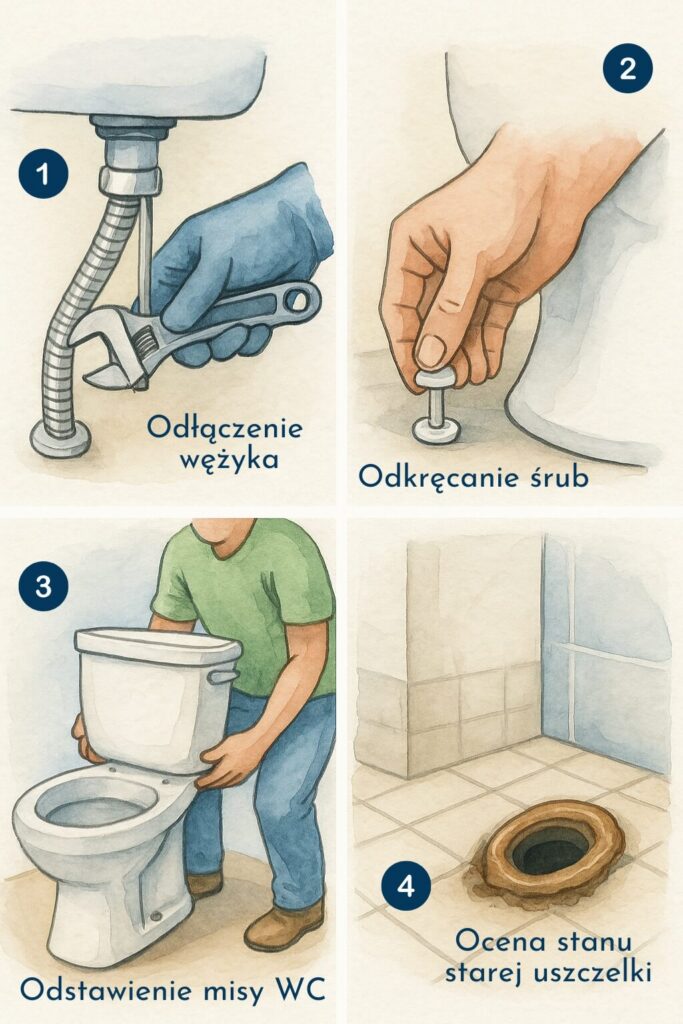 1

Odłączenie wężyka

2

Odkręcanie śrub

3

Odstawienie misy WC

4

Ocena stanu starej uszczelki