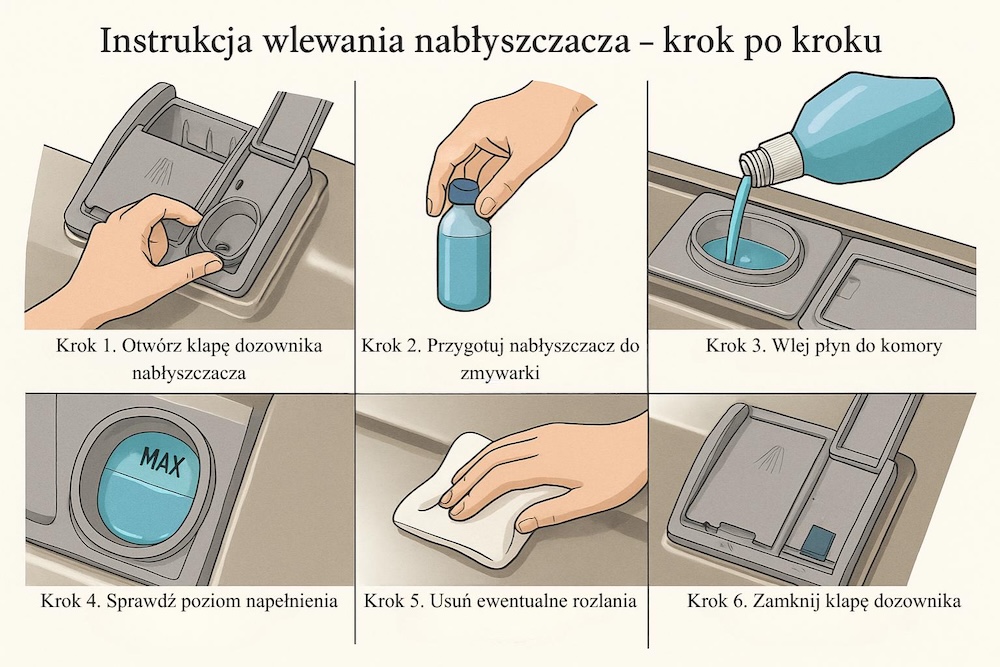 Instrukcja wlewania nabłyszczacza – krok po kroku

Krok 1. Otwórz klapę dozownika nabłyszczacza

Krok 2. Przygotuj nabłyszczacz do zmywarki

Krok 3. Wlej płyn do komory

MAX

Krok 4. Sprawdź poziom napełnienia

Krok 5. Usuń ewentualne rozlania

Krok 6. Zamknij klapę dozownika