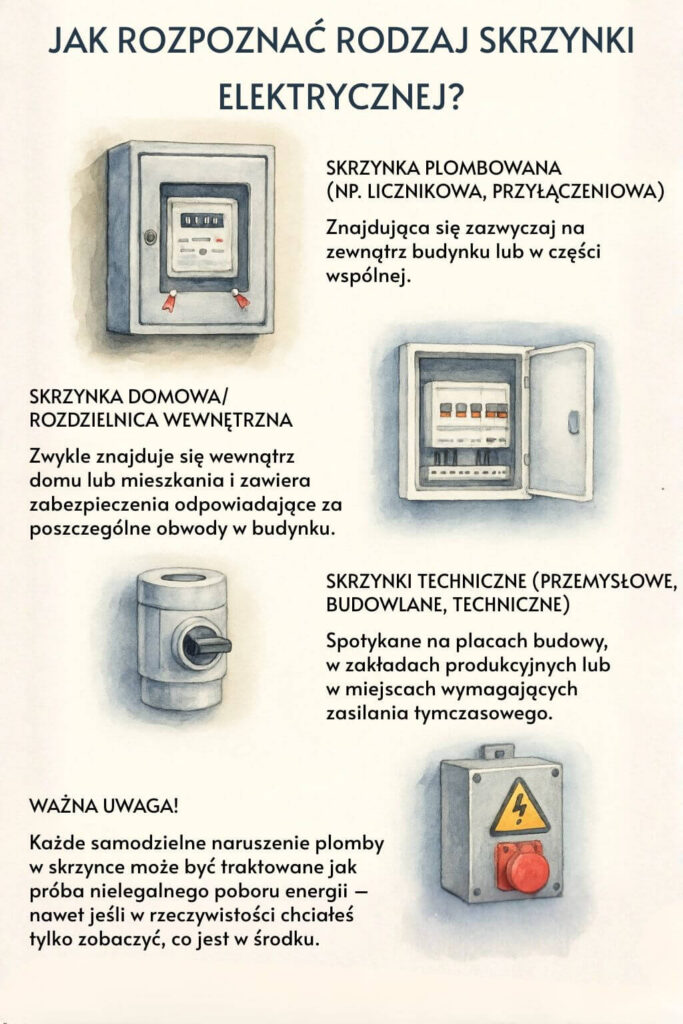 JAK ROZPOZNAĆ RODZAJ SKRZYNKI ELEKTRYCZNEJ?

SKRZYNKA PLOMBOWANA (NP. LICZNIKOWA, PRZYŁĄCZENIOWA)

Znajdująca się zazwyczaj na zewnątrz budynku lub w części wspólnej.

SKRZYNKA DOMOWA/ ROZDZIELNICA WEWNĘTRZNA

Zwykle znajduje się wewnątrz domu lub mieszkania i zawiera zabezpieczenia odpowiadające za poszczególne obwody w budynku.

SKRZYNKI TECHNICZNE (PRZEMYSŁOWE, BUDOWLANE, TECHNICZNE)

Spotykane na placach budowy, w zakładach produkcyjnych lub w miejscach wymagających zasilania tymczasowego.

WAŻNA UWAGA!

Każde samodzielne naruszenie plomby w skrzynce może być traktowane jak próba nielegalnego poboru energii — nawet jeśli w rzeczywistości chciałeś tylko zobaczyć, co jest w środku.