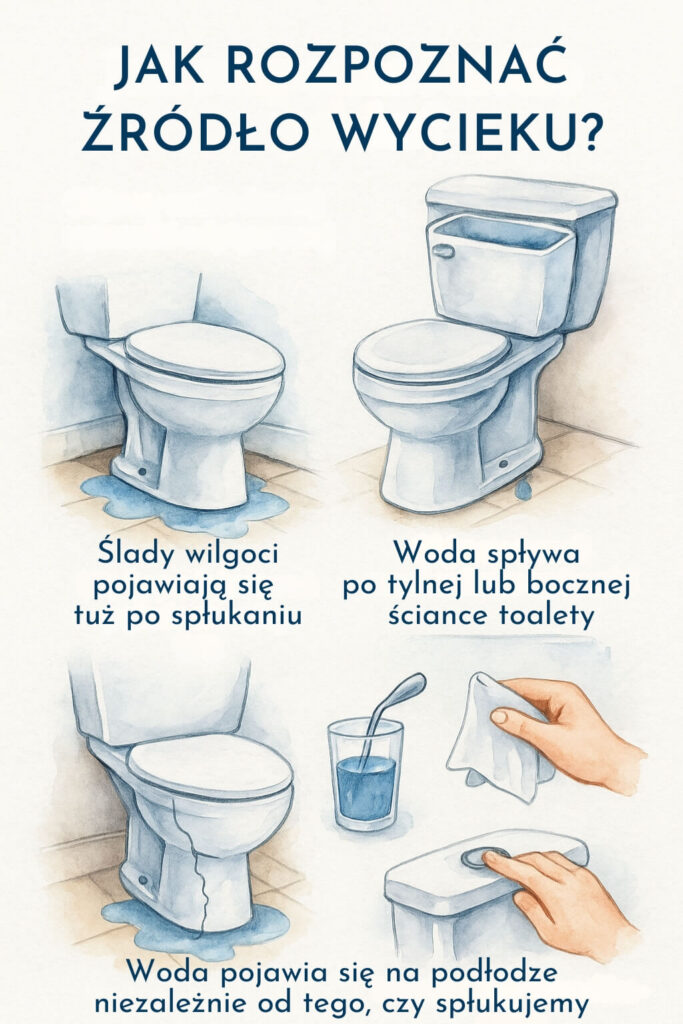 JAK ROZPOZNAĆ ŹRÓDŁO WYCIEKU?

Ślady wilgoci pojawiają się tuż po spłukaniu

Woda spływa po tylnej lub bocznej ściance toalety

Woda pojawia się na podłodze niezależnie od tego, czy spłukujemy