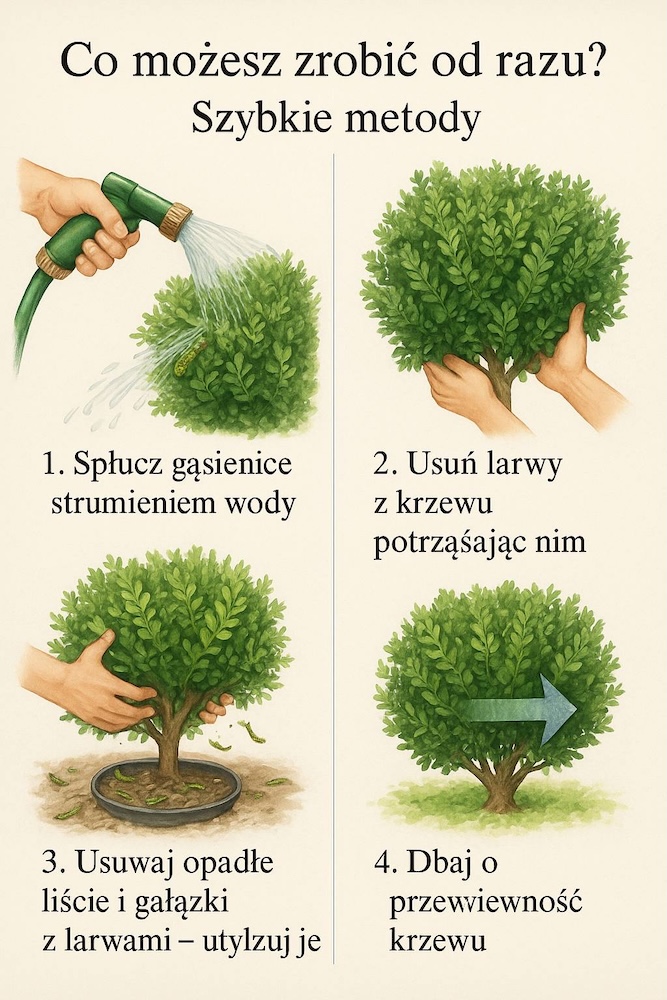 Co możesz zrobić od razu?
Szybkie metody

1. Spłucz gąsienice strumieniem wody

2. Usuń larwy z krzewu potrząsając nim

3. Usuwaj opadłe liście i gałązki z larwami – utylzuj je

4. Dbaj o przewiewność krzewu