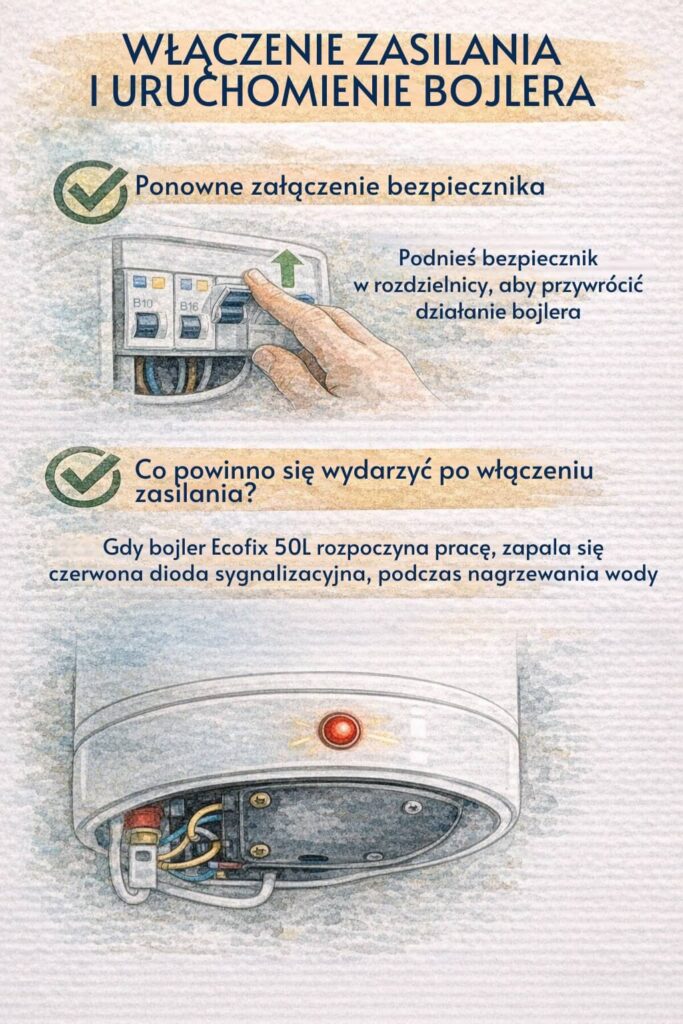 WŁĄCZENIE ZASILANIA I URUCHOMIENIE BOJLERA

Ponowne załączenie bezpiecznika

B10 B16

Podnieś bezpiecznik w rozdzielnicy, aby przywrócić działanie bojlera

Co powinno się wydarzyć po włączeniu zasilania?

Gdy bojler Ecofix 50L rozpoczyna pracę, zapala się czerwona dioda sygnalizacyjna, podczas nagrzewania wody